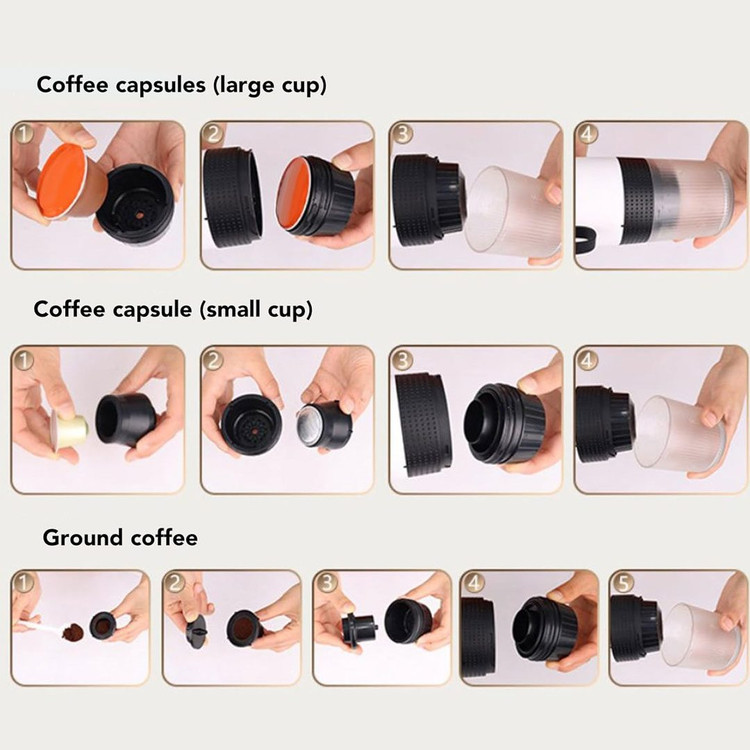 Coffee capsules (large cup)

1
2
3
4

Coffee capsule (small cup)

1
2
3
4

Ground coffee

1
2
3
4
5