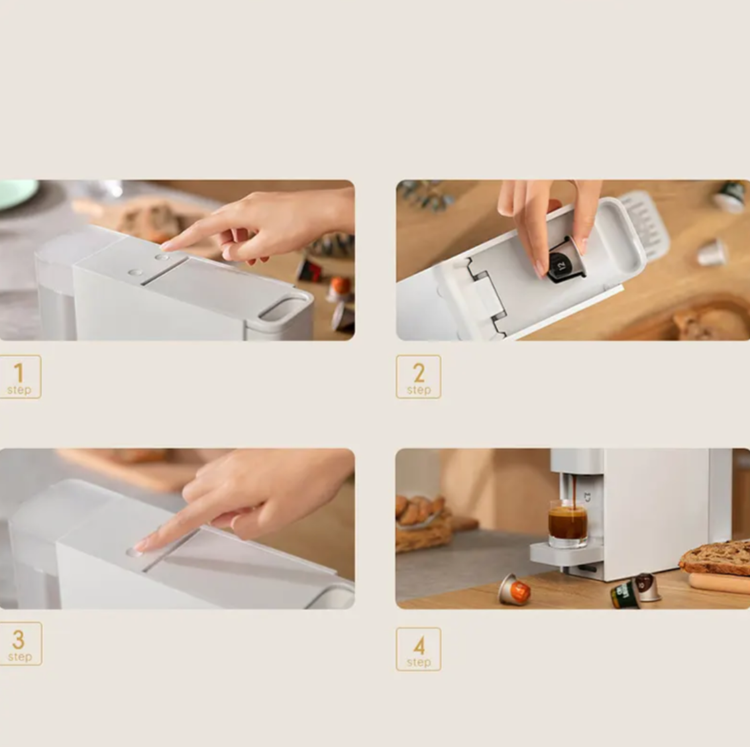 1
step

2
step

3
step

4
step